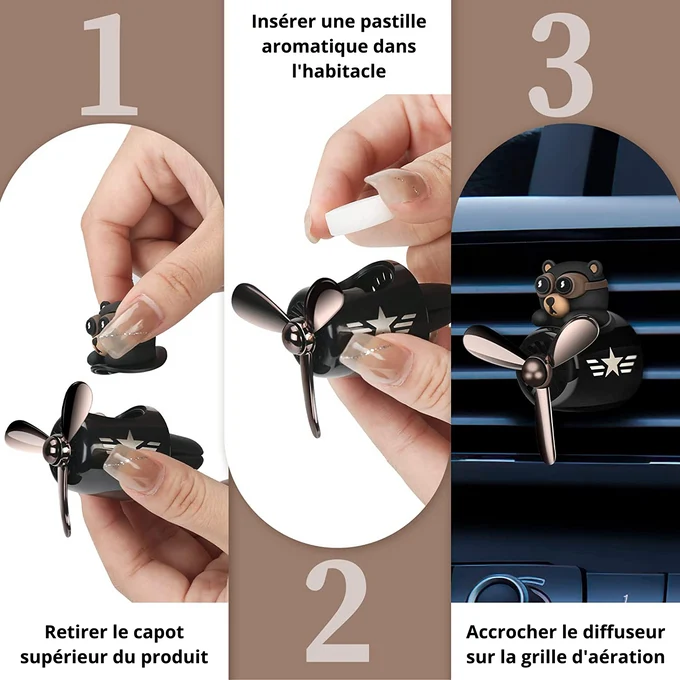 1

Retirer le capot supérieur du produit

Insérer une pastille aromatique dans l'habitacle

2

3

Accrocher le diffuseur sur la grille d'aération