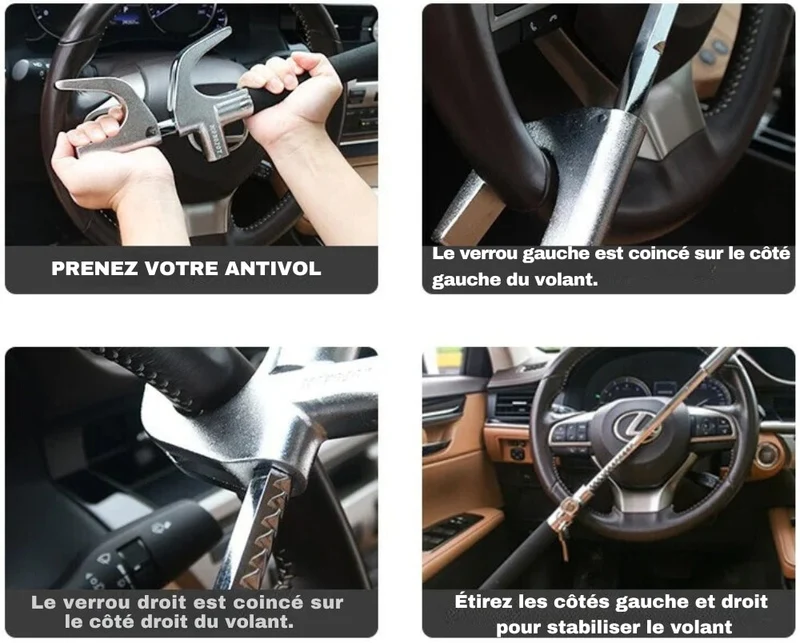 PRENEZ VOTRE ANTIVOL

Le verrou gauche est coincé sur le côté gauche du volant.

Le verrou droit est coincé sur le côté droit du volant.

Étirez les côtés gauche et droit pour stabiliser le volant