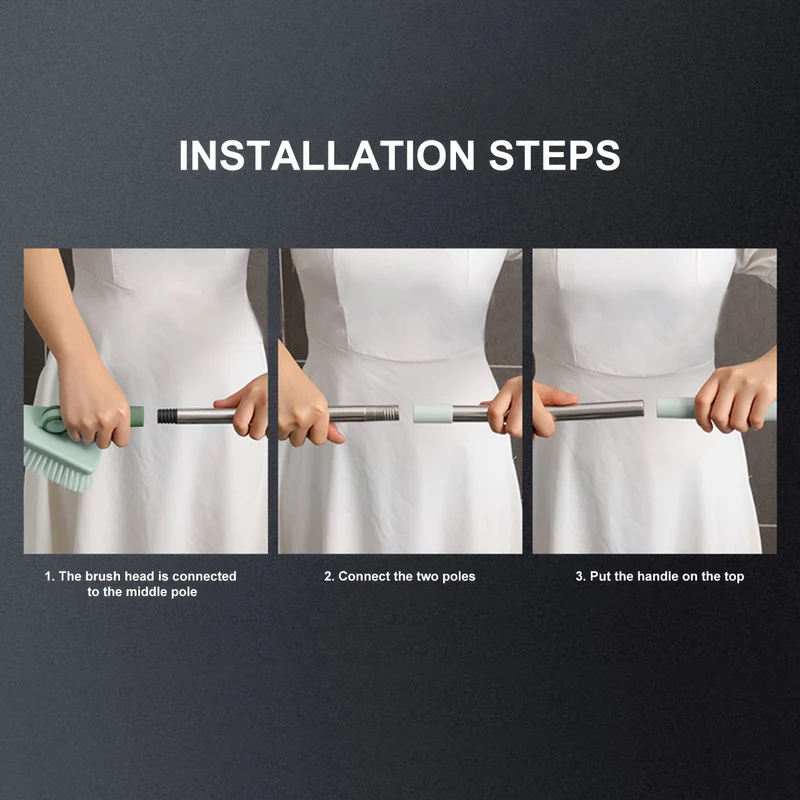 INSTALLATION STEPS

1. The brush head is connected to the middle pole

2. Connect the two poles

3. Put the handle on the top