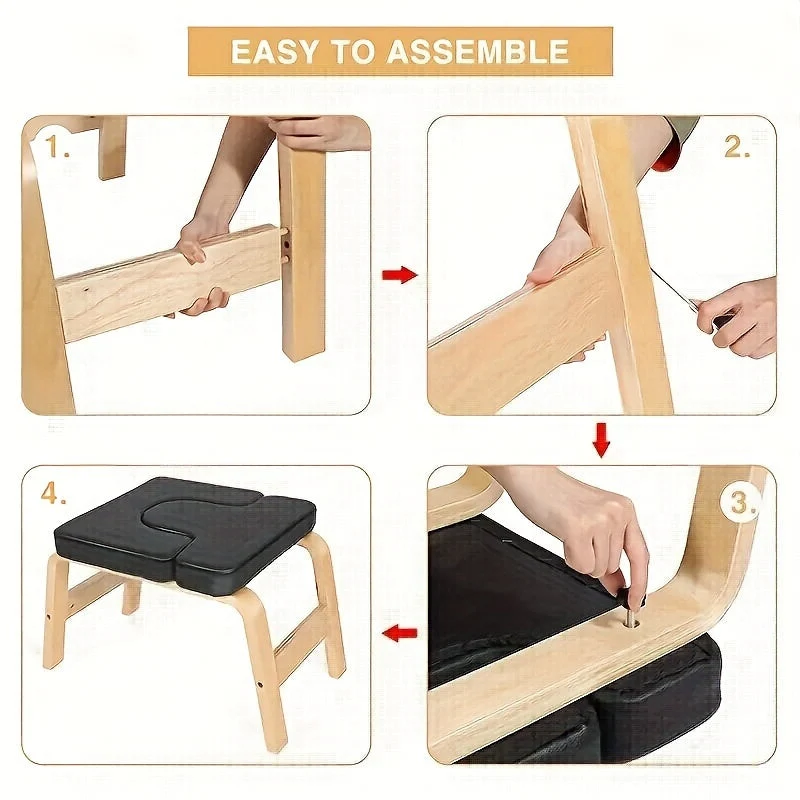 EASY TO ASSEMBLE

1.

2.

4.

3.