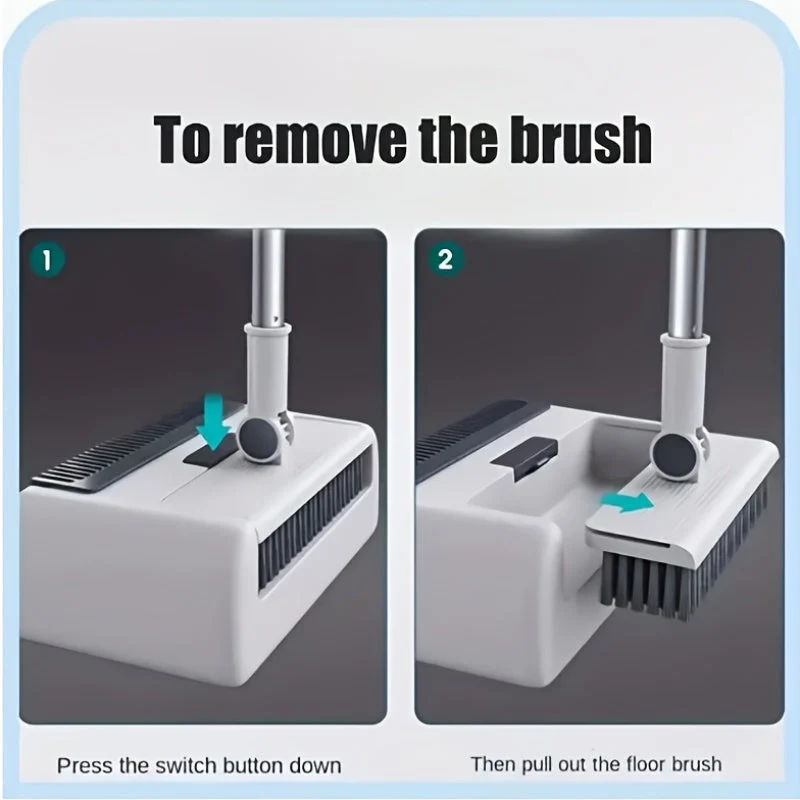 To remove the brush

1

Press the switch button down

2

Then pull out the floor brush